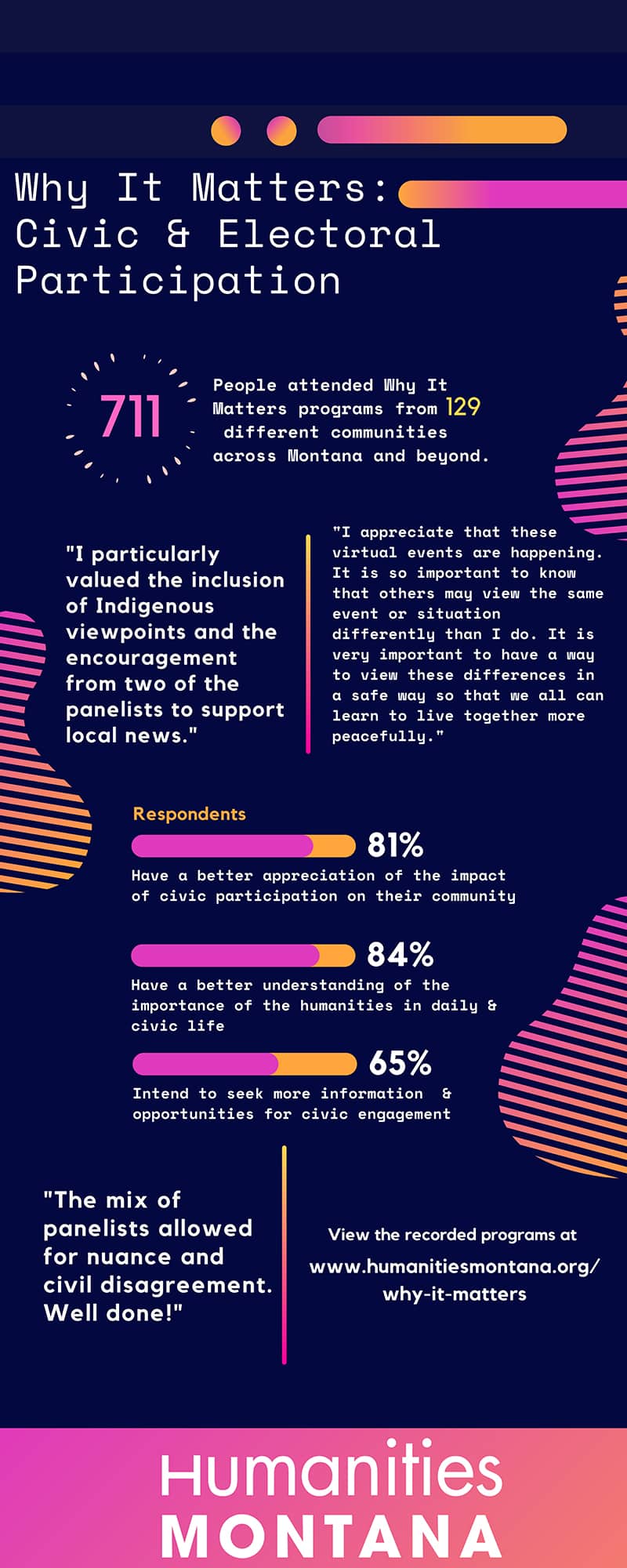 Why It Matters: Civic & Electoral Participation

711

People attended Why It Matters programs from 129 different communities across Montana and beyond.

"I particularly valued the inclusion of Indigenous viewpoints and the encouragement from two of the panelists to support local news."

"I appreciate that these virtual events are happening. It is so important to know that others may view the same event or situation differently than I do. It is very important to have a way to view these differences in a safe way so that we all can learn to live together more peacefully."

Respondents

81%

Have a better appreciation of the impact of civic participation on their community

84%

Have a better understanding of the importance of the humanities in daily & civic life

65%

Intend to seek more information & opportunities for civic engagement

"The mix of panelists allowed for nuance and civil disagreement. Well done!"

View the recorded programs at www.humanitiesmontana.org/why-it-matters

Humanities MONTANA